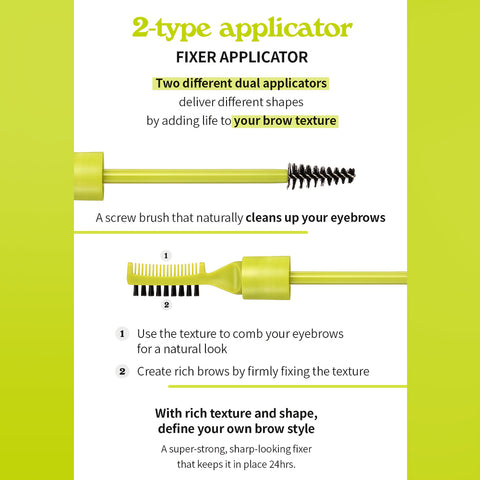 2-type applicator

FIXER APPLICATOR

Two different dual applicators deliver different shapes by adding life to your brow texture

A screw brush that naturally cleans up your eyebrows

1

2

1 Use the texture to comb your eyebrows for a natural look

2 Create rich brows by firmly fixing the texture

With rich texture and shape, define your own brow style

A super-strong, sharp-looking fixer that keeps it in place 24hrs.