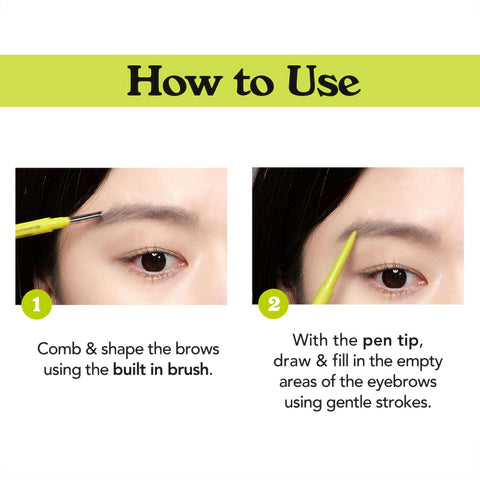 How to Use

1

Comb & shape the brows using the built in brush.

2

With the pen tip, draw & fill in the empty areas of the eyebrows using gentle strokes.