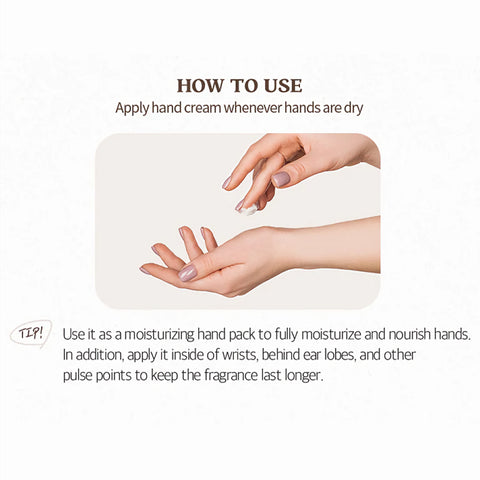 HOW TO USE
Apply hand cream whenever hands are dry

TIP!
Use it as a moisturizing hand pack to fully moisturize and nourish hands. In addition, apply it inside of wrists, behind ear lobes, and other pulse points to keep the fragrance last longer.